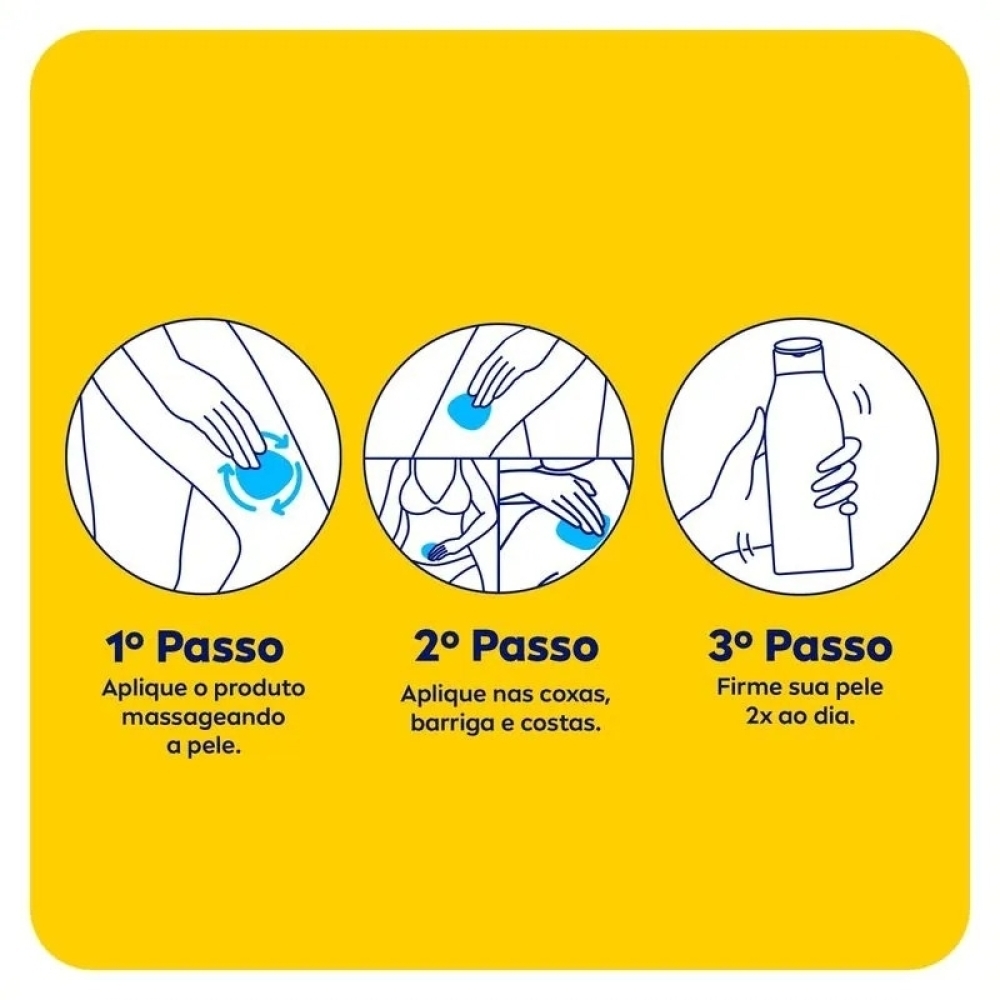 1º Passo
Aplique o produto massageando a pele.

2º Passo
Aplique nas coxas, barriga e costas.

3º Passo
Firme sua pele 2x ao dia.