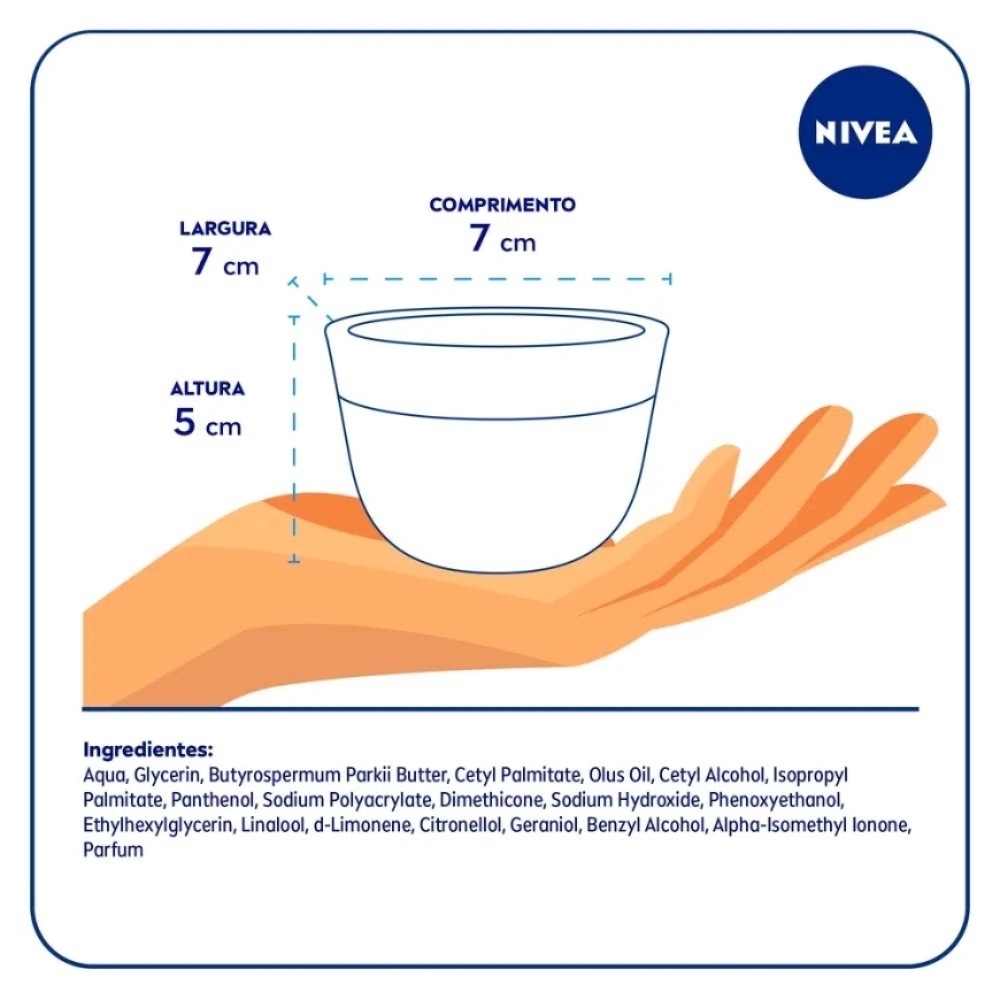 NIVEA

LARGURA
7 cm

COMPRIMENTO
7 cm

ALTURA
5 cm

Ingredientes:
Aqua, Glycerin, Butyrospermum Parkii Butter, Cetyl Palmitate, Olus Oil, Cetyl Alcohol, Isopropyl Palmitate, Panthenol, Sodium Polyacrylate, Dimethicone, Sodium Hydroxide, Phenoxyethanol, Ethylhexylglycerin, Linalool, d-Limonene, Citronellol, Geraniol, Benzyl Alcohol, Alpha-Isomethyl Ionone, Parfum