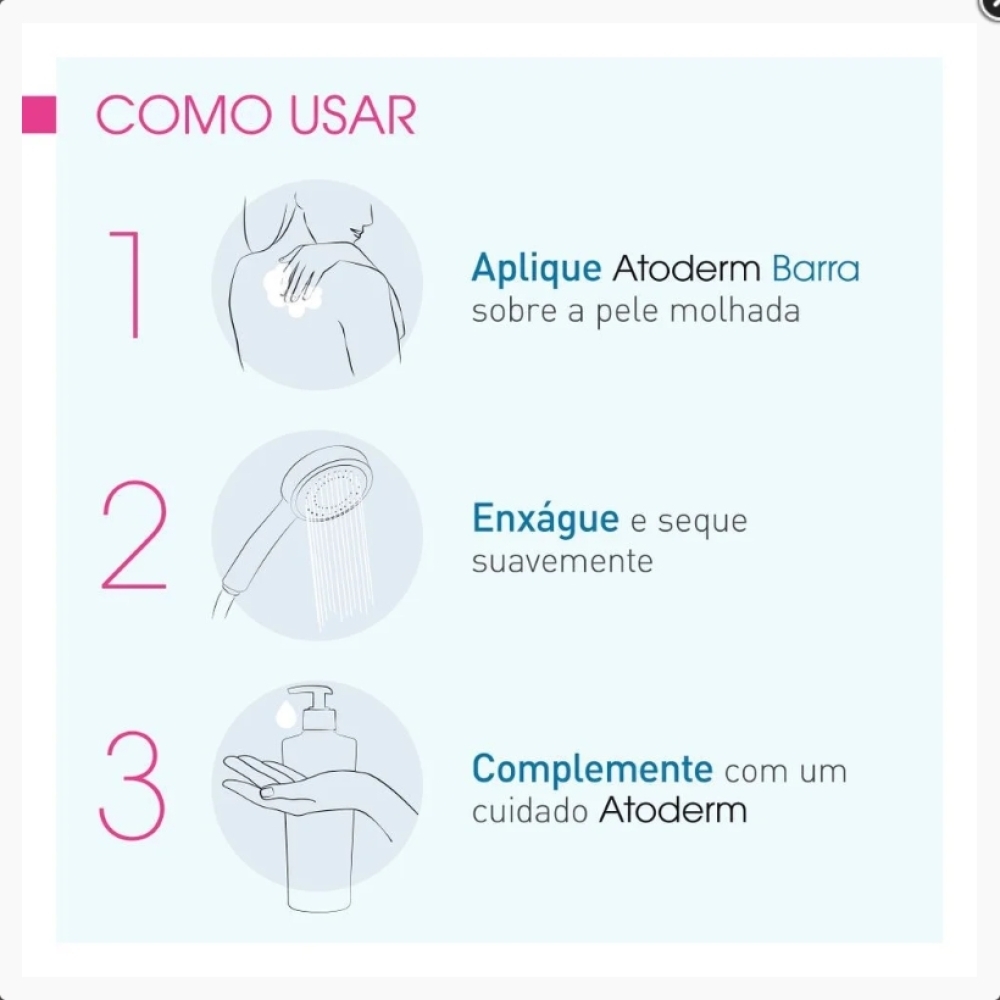 COMO USAR

1

Aplique Atoderm Barra sobre a pele molhada

2

Enxágue e seque suavemente

3

Complemente com um cuidado Atoderm